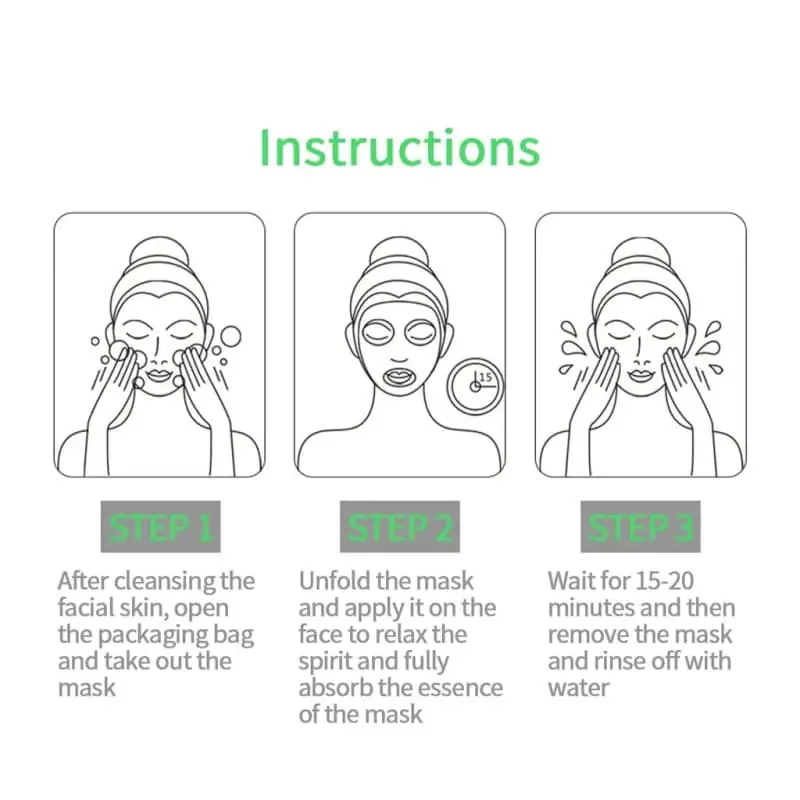 Instructions

15

STEP 1

After cleansing the facial skin, open the packaging bag and take out the mask

STEP 2

Unfold the mask and apply it on the face to relax the spirit and fully absorb the essence of the mask

STEP 3

Wait for 15-20 minutes and then remove the mask and rinse off with water