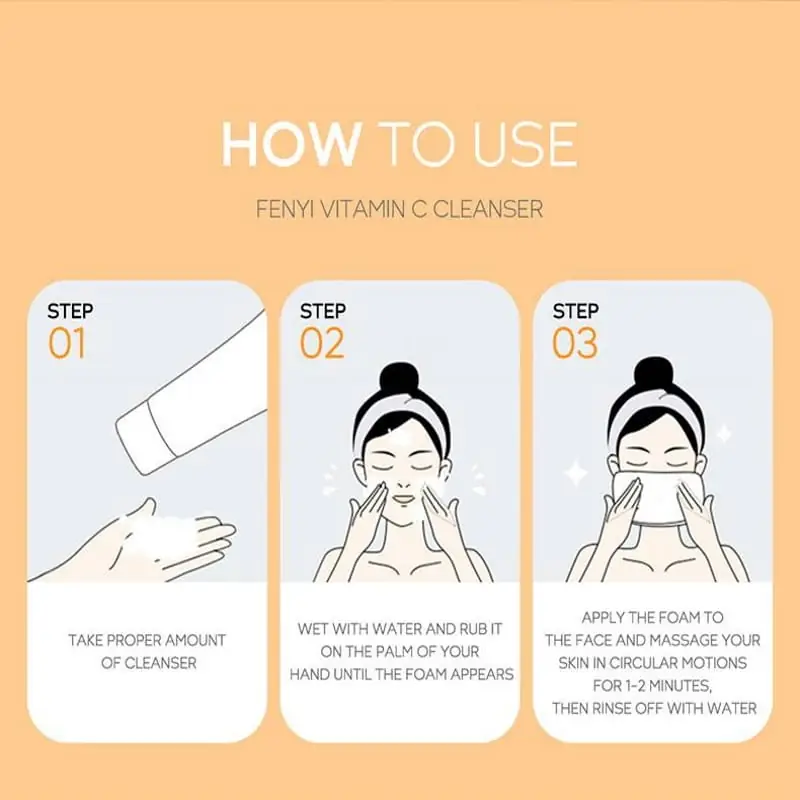 HOW TO USE

FENYI VITAMIN C CLEANSER

STEP
01

TAKE PROPER AMOUNT OF CLEANSER

STEP
02

WET WITH WATER AND RUB IT ON THE PALM OF YOUR HAND UNTIL THE FOAM APPEARS

STEP
03

APPLY THE FOAM TO THE FACE AND MASSAGE YOUR SKIN IN CIRCULAR MOTIONS FOR 1-2 MINUTES, THEN RINSE OFF WITH WATER