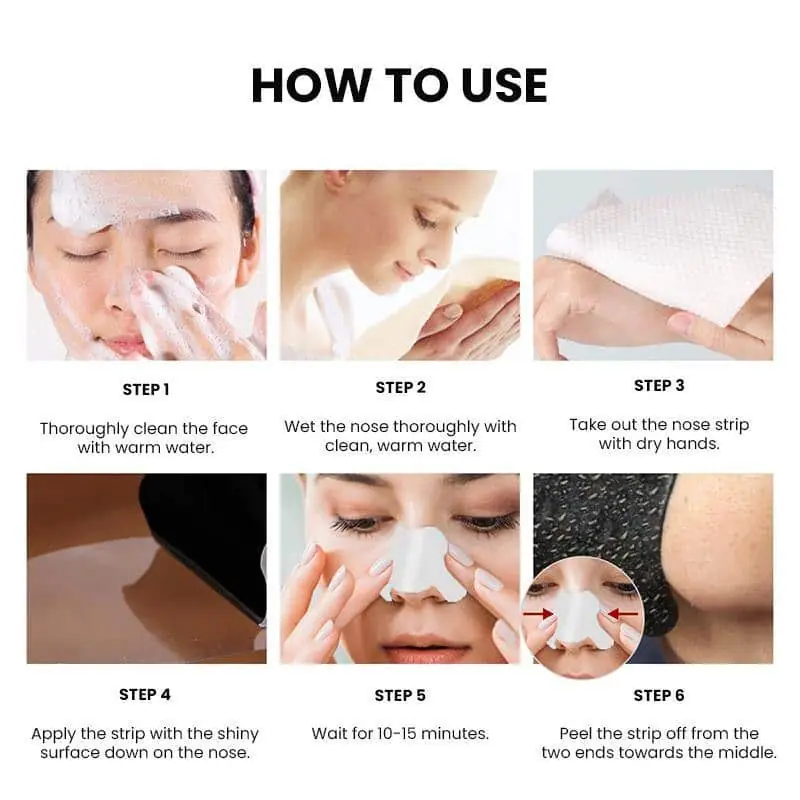 HOW TO USE

STEP 1

Thoroughly clean the face with warm water.

STEP 2

Wet the nose thoroughly with clean, warm water.

STEP 3

Take out the nose strip with dry hands.

STEP 4

Apply the strip with the shiny surface down on the nose.

STEP 5

Wait for 10-15 minutes.

STEP 6

Peel the strip off from the two ends towards the middle.