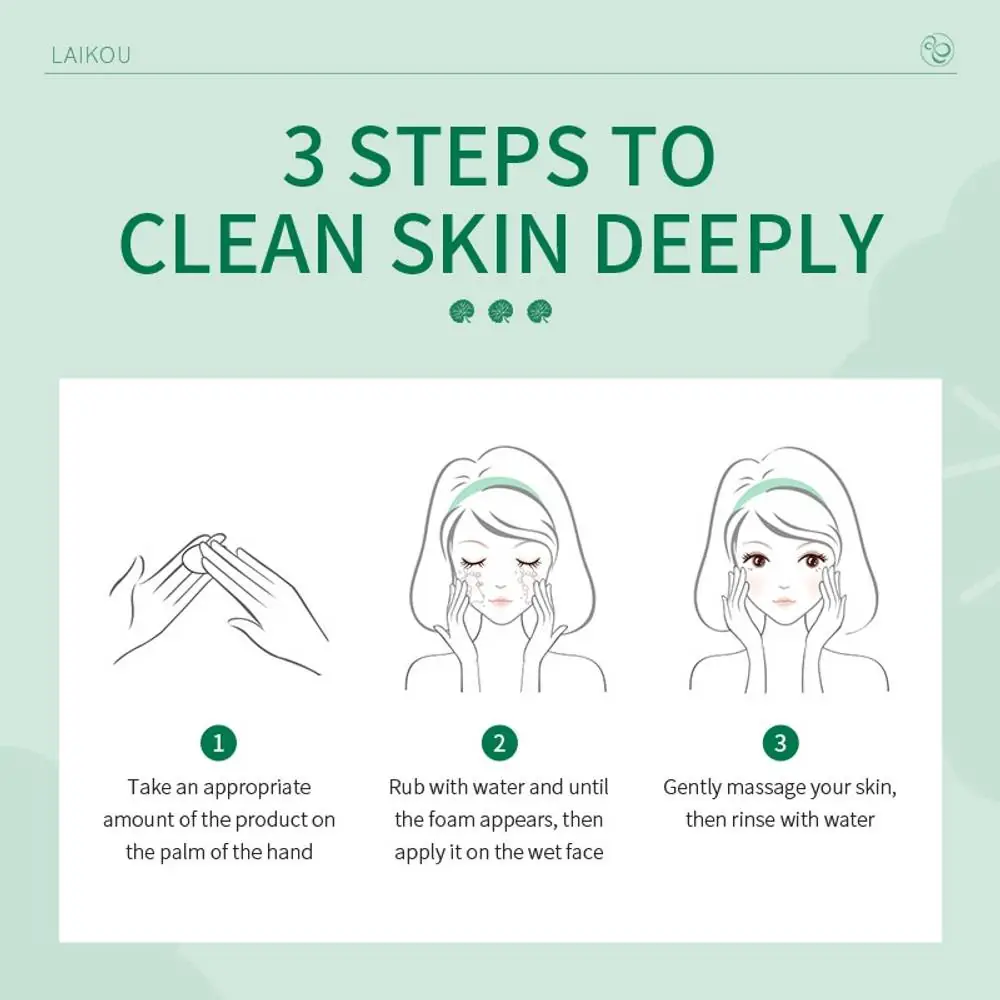 LAIKOU

3 STEPS TO CLEAN SKIN DEEPLY

1
Take an appropriate amount of the product on the palm of the hand

2
Rub with water and until the foam appears, then apply it on the wet face

3
Gently massage your skin, then rinse with water