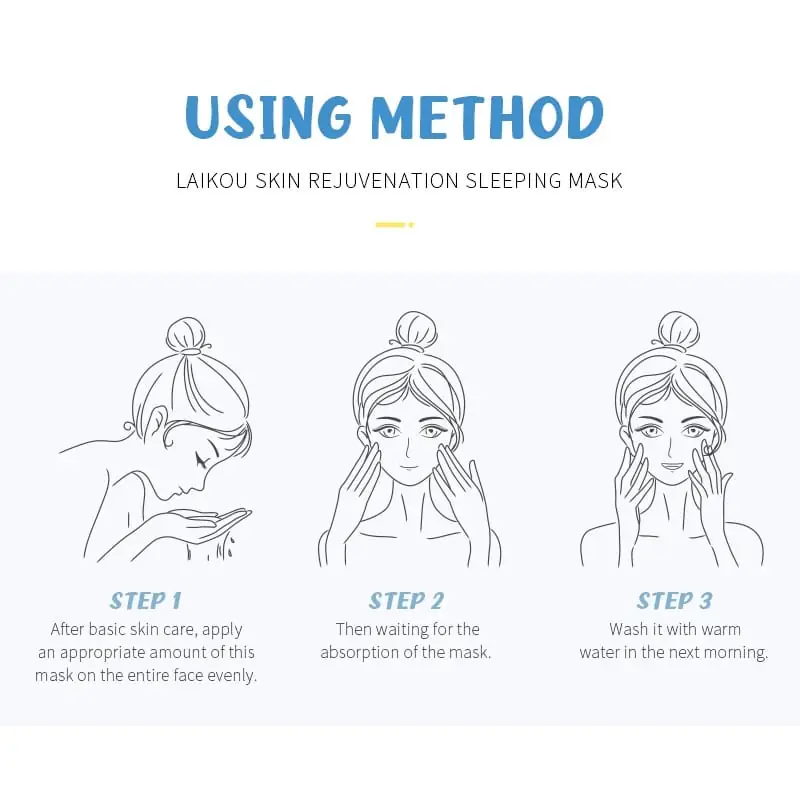 USING METHOD

LAIKOU SKIN REJUVENATION SLEEPING MASK

STEP 1
After basic skin care, apply an appropriate amount of this mask on the entire face evenly.

STEP 2
Then waiting for the absorption of the mask.

STEP 3
Wash it with warm water in the next morning.