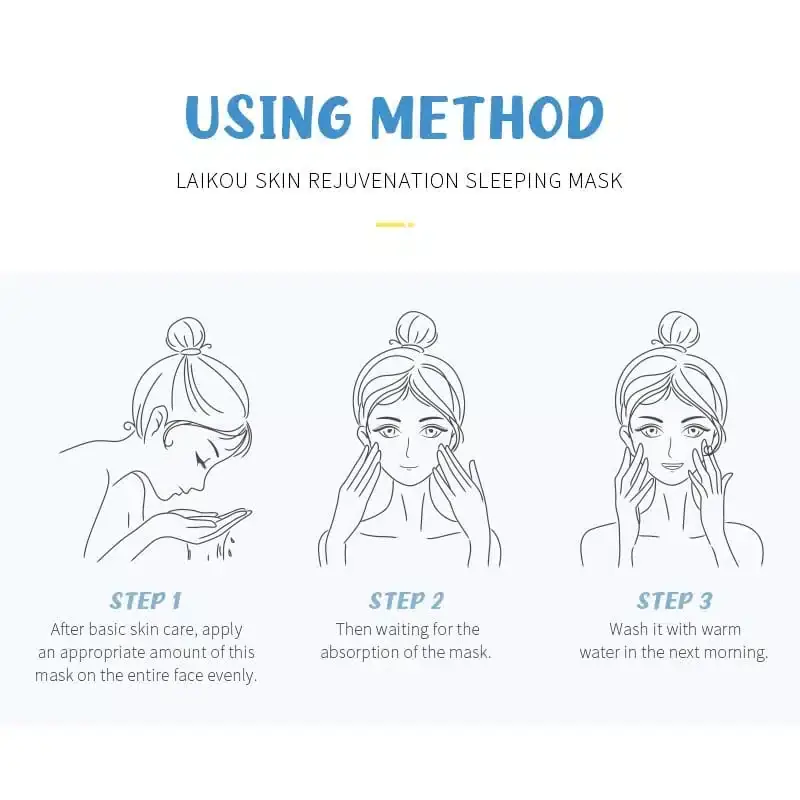 USING METHOD

LAIKOU SKIN REJUVENATION SLEEPING MASK

STEP 1
After basic skin care, apply an appropriate amount of this mask on the entire face evenly.

STEP 2
Then waiting for the absorption of the mask.

STEP 3
Wash it with warm water in the next morning.