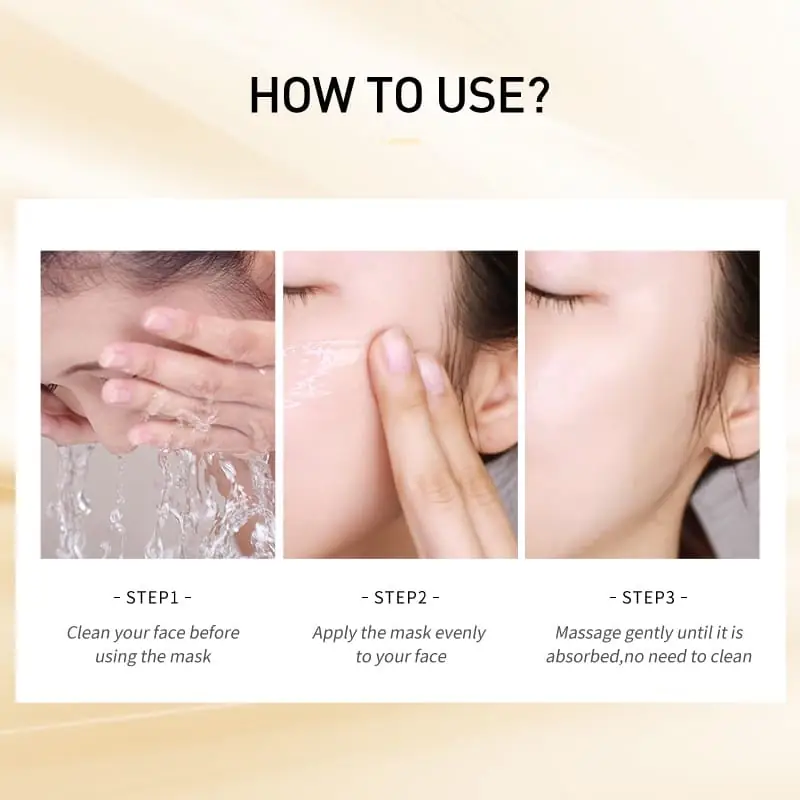 HOW TO USE?

- STEP1 -

Clean your face before using the mask

- STEP2 -

Apply the mask evenly to your face

- STEP3 -

Massage gently until it is absorbed,no need to clean