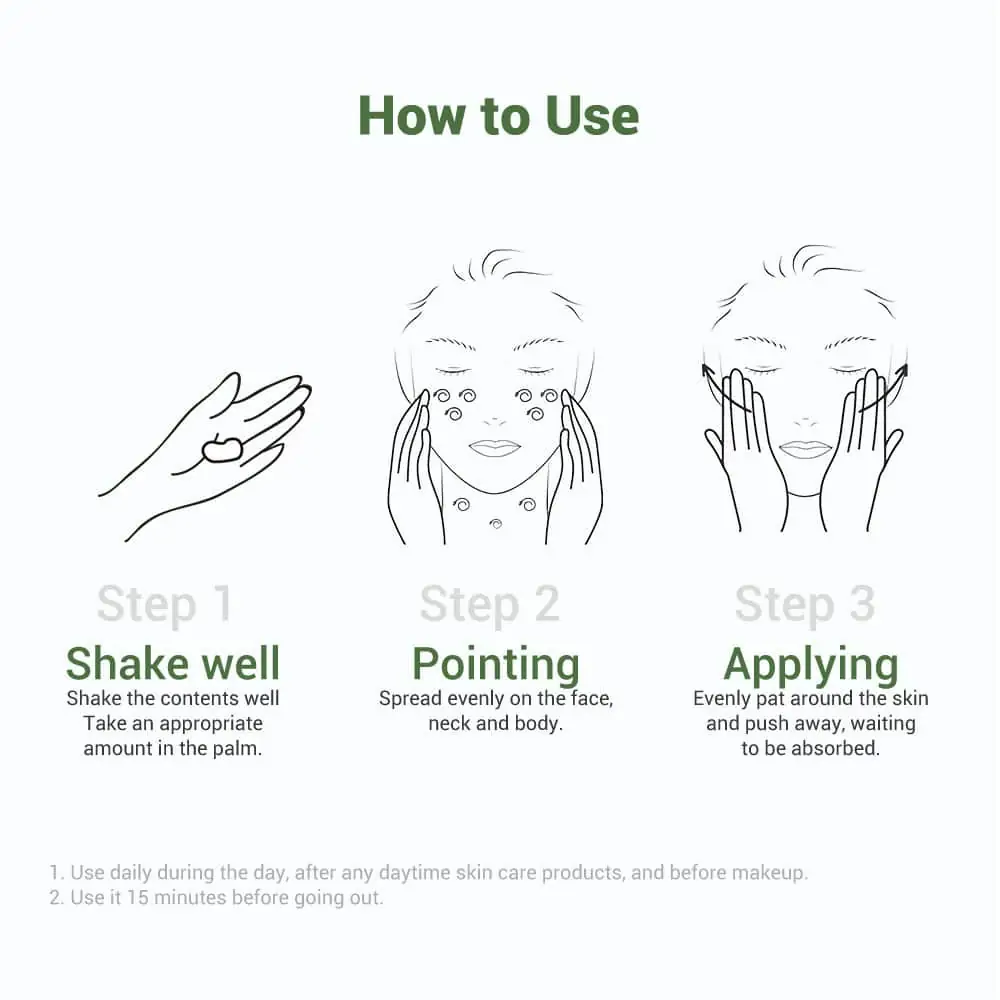 How to Use

Step 1
Shake well
Shake the contents well
Take an appropriate amount in the palm.

Step 2
Pointing
Spread evenly on the face, neck and body.

Step 3
Applying
Evenly pat around the skin and push away, waiting to be absorbed.

1. Use daily during the day, after any daytime skin care products, and before makeup.
2. Use it 15 minutes before going out.