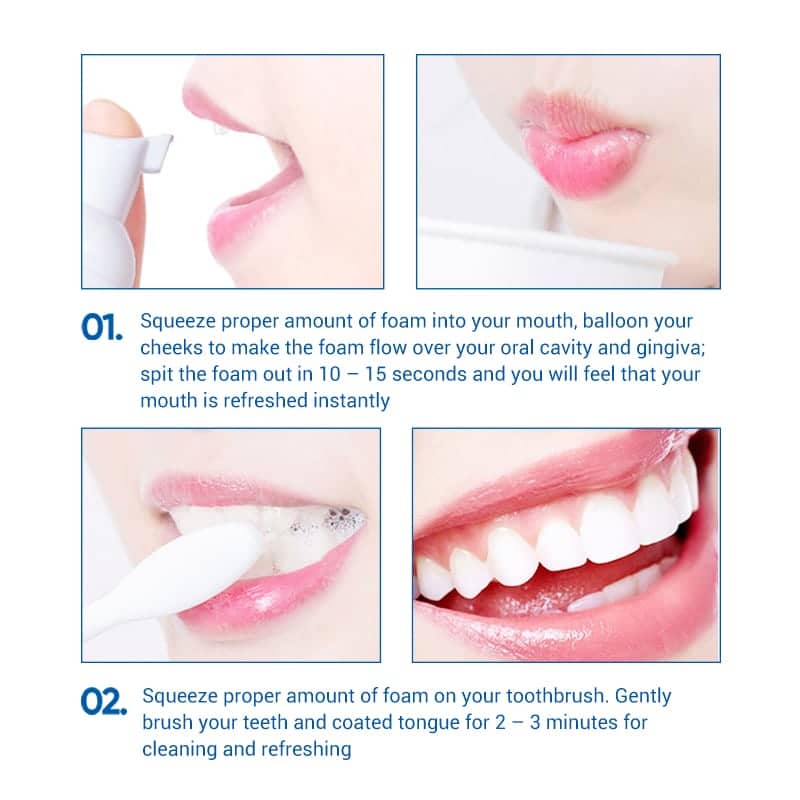 01. Squeeze proper amount of foam into your mouth, balloon your cheeks to make the foam flow over your oral cavity and gingiva; spit the foam out in 10 – 15 seconds and you will feel that your mouth is refreshed instantly

02. Squeeze proper amount of foam on your toothbrush. Gently brush your teeth and coated tongue for 2 – 3 minutes for cleaning and refreshing